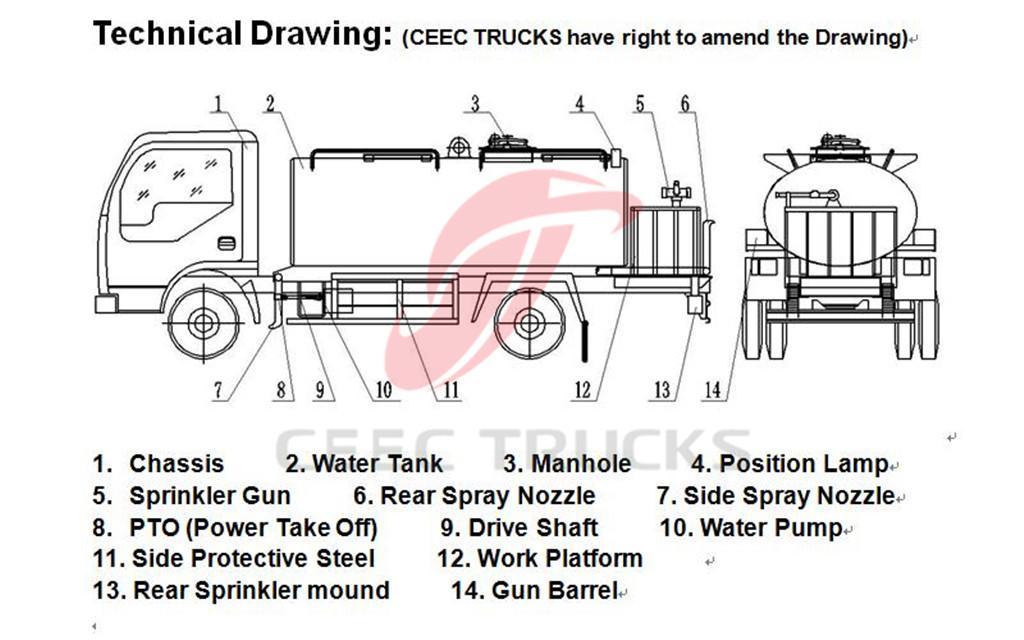 Technical Drawing: (CEEC TRUCKS have right to amend the Drawing)

1 2 3 4 5 6

7 8 9 10 11 12 13 14

CEEC TRUCKS

1. Chassis 2. Water Tank 3. Manhole 4. Position Lamp
5. Sprinkler Gun 6. Rear Spray Nozzle 7. Side Spray Nozzle
8. PTO (Power Take Off) 9. Drive Shaft 10. Water Pump
11. Side Protective Steel 12. Work Platform
13. Rear Sprinkler mound 14. Gun Barrel